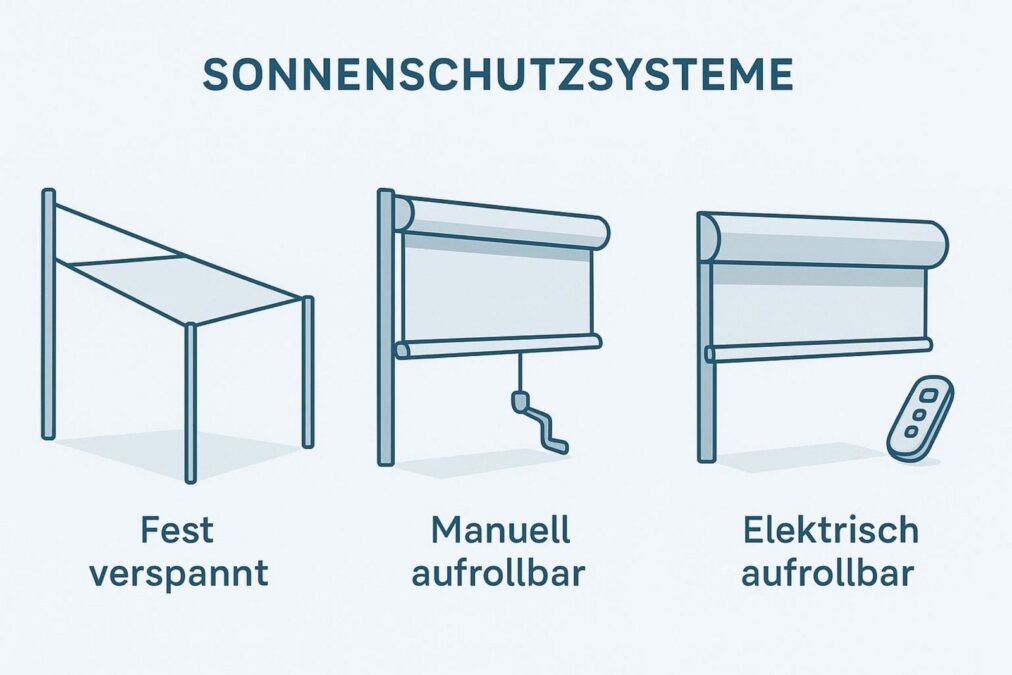 SONNENSCHUTZSYSTEME

Fest verspannt

Manuell aufrollbar

Elektrisch aufrollbar